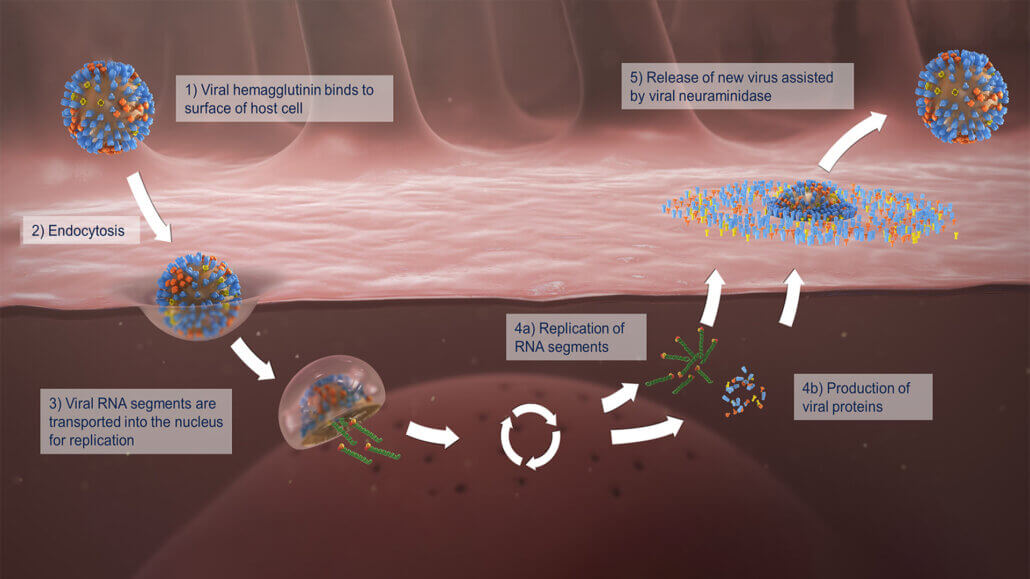 1) Viral hemagglutinin binds to surface of host cell

2) Endocytosis

3) Viral RNA segments are transported into the nucleus for replication

4a) Replication of RNA segments

4b) Production of viral proteins

5) Release of new virus assisted by viral neuraminidase